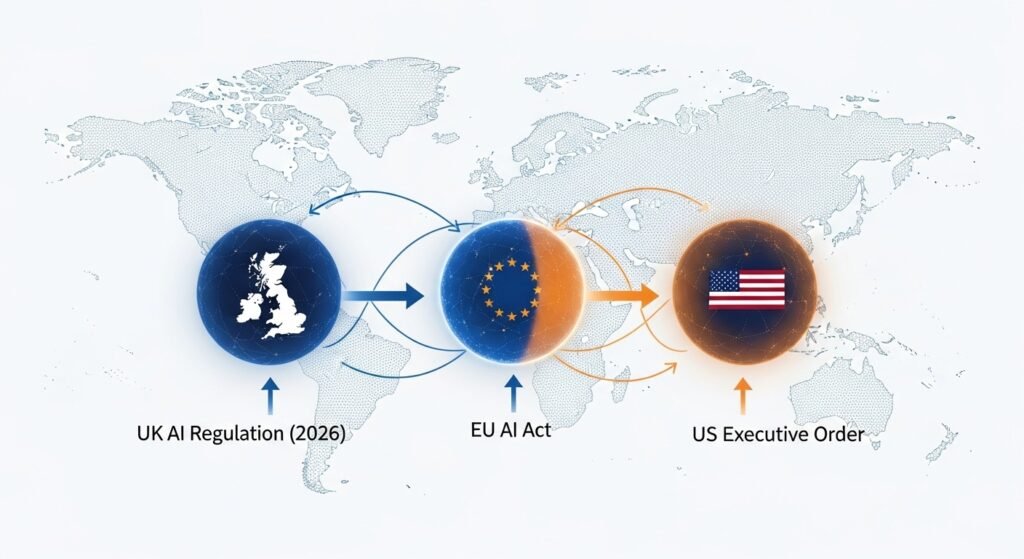 UK AI Regulation (2026)

EU AI Act

US Executive Order