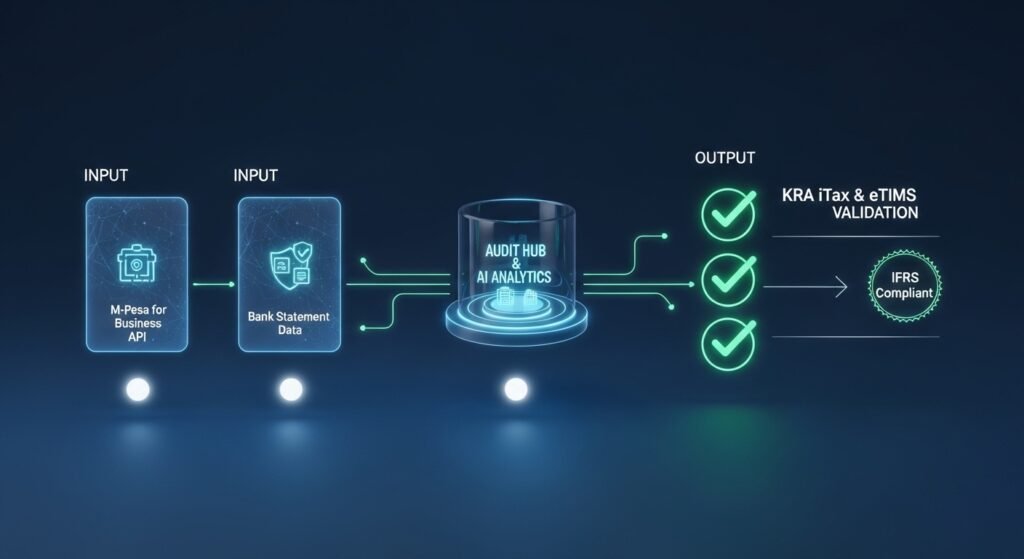 INPUT

M-Pesa for Business API

INPUT

Bank Statement Data

AUDIT HUB & AI ANALYTICS

OUTPUT

KRA iTax & eTIMS VALIDATION

IFRS Compliant